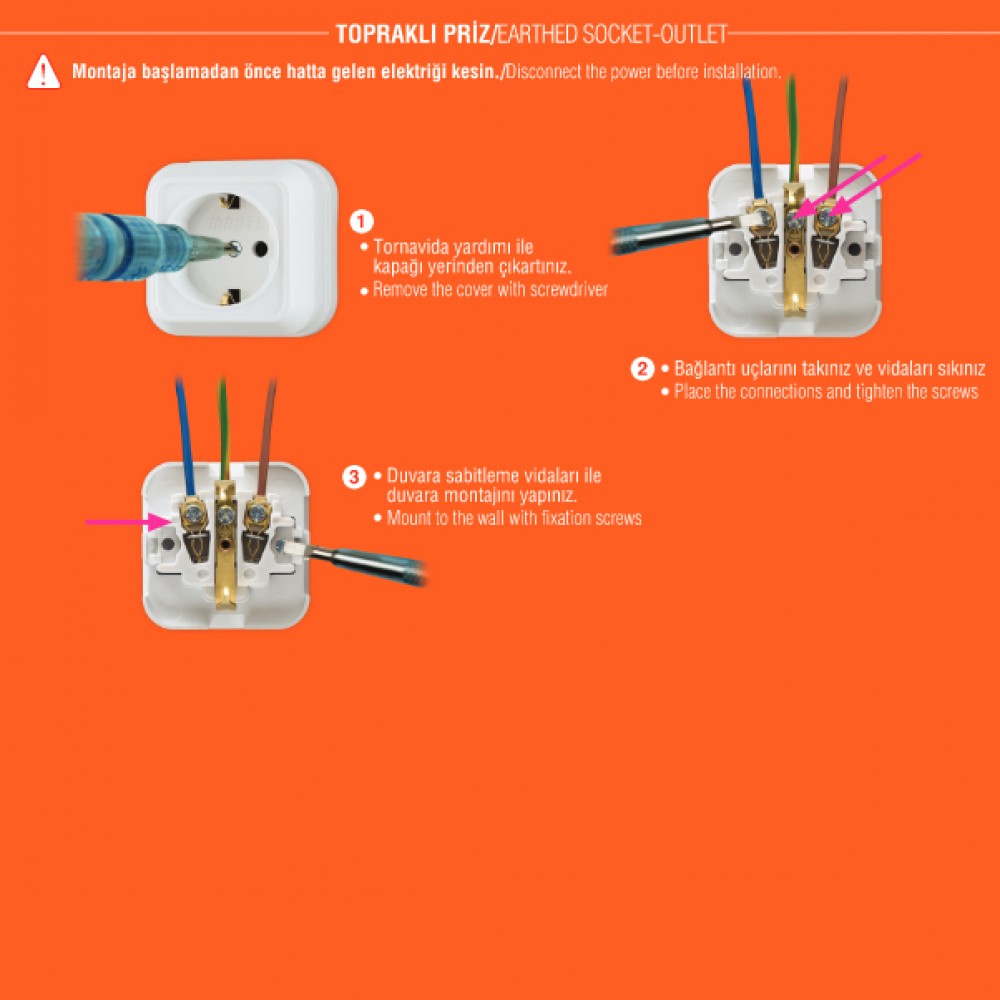 TOPRAKLI PRİZ/EARTHED SOCKET-OUTLET

Montaja başlamadan önce hatta gelen elektriği kesin./Disconnect the power before installation.

1
• Tornavida yardımı ile kapağı yerinden çıkartınız.
• Remove the cover with screwdriver

2 • Bağlantı uçlarını takınız ve vidaları sıkınız
• Place the connections and tighten the screws

3 • Duvara sabitleme vidaları ile duvara montajını yapınız.
• Mount to the wall with fixation screws