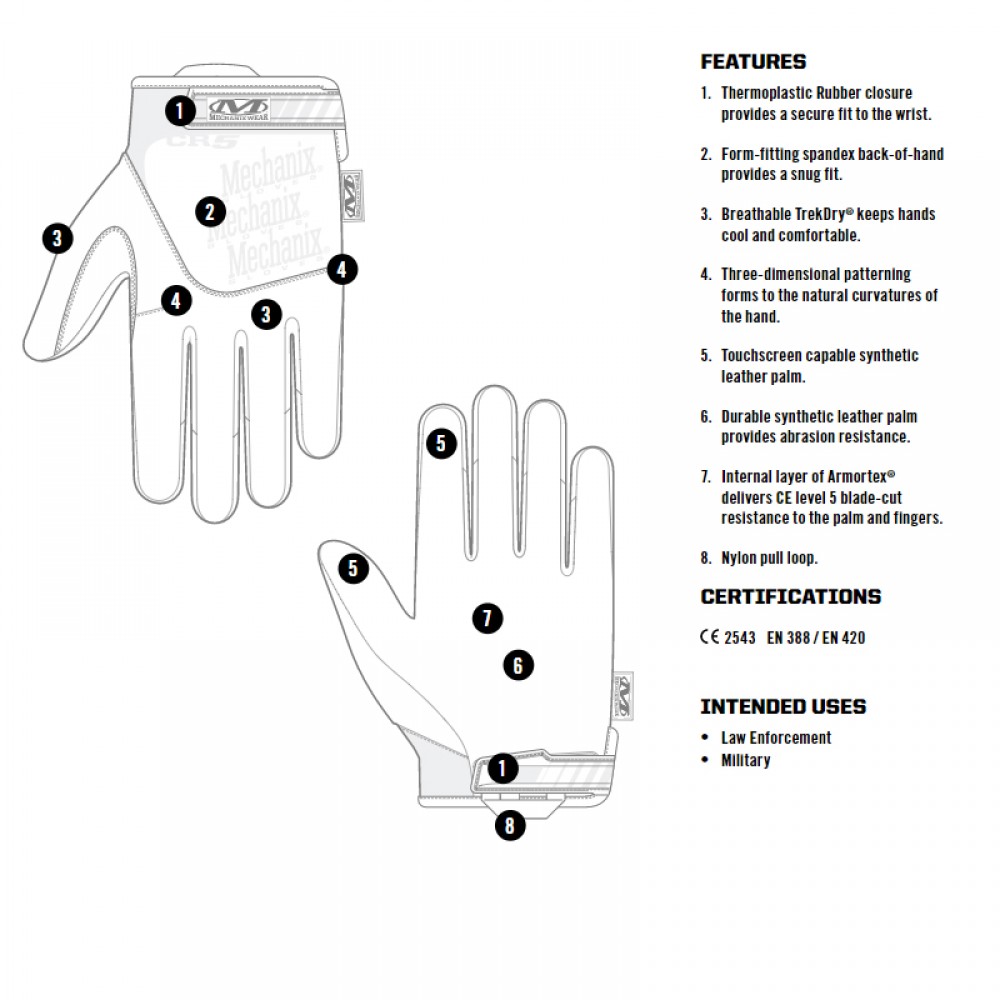 1
MECHANIXWEAR
CR5
Mechanix
Mechanix
Mechanix
2
3
4
4
3

5
5
7
6
1
8

FEATURES

1. Thermoplastic Rubber closure provides a secure fit to the wrist.

2. Form-fitting spandex back-of-hand provides a snug fit.

3. Breathable TrekDry® keeps hands cool and comfortable.

4. Three-dimensional patterning forms to the natural curvatures of the hand.

5. Touchscreen capable synthetic leather palm.

6. Durable synthetic leather palm provides abrasion resistance.

7. Internal layer of Armortex® delivers CE level 5 blade-cut resistance to the palm and fingers.

8. Nylon pull loop.

CERTIFICATIONS

CE 2543 EN 388 / EN 420

INTENDED USES

• Law Enforcement
• Military