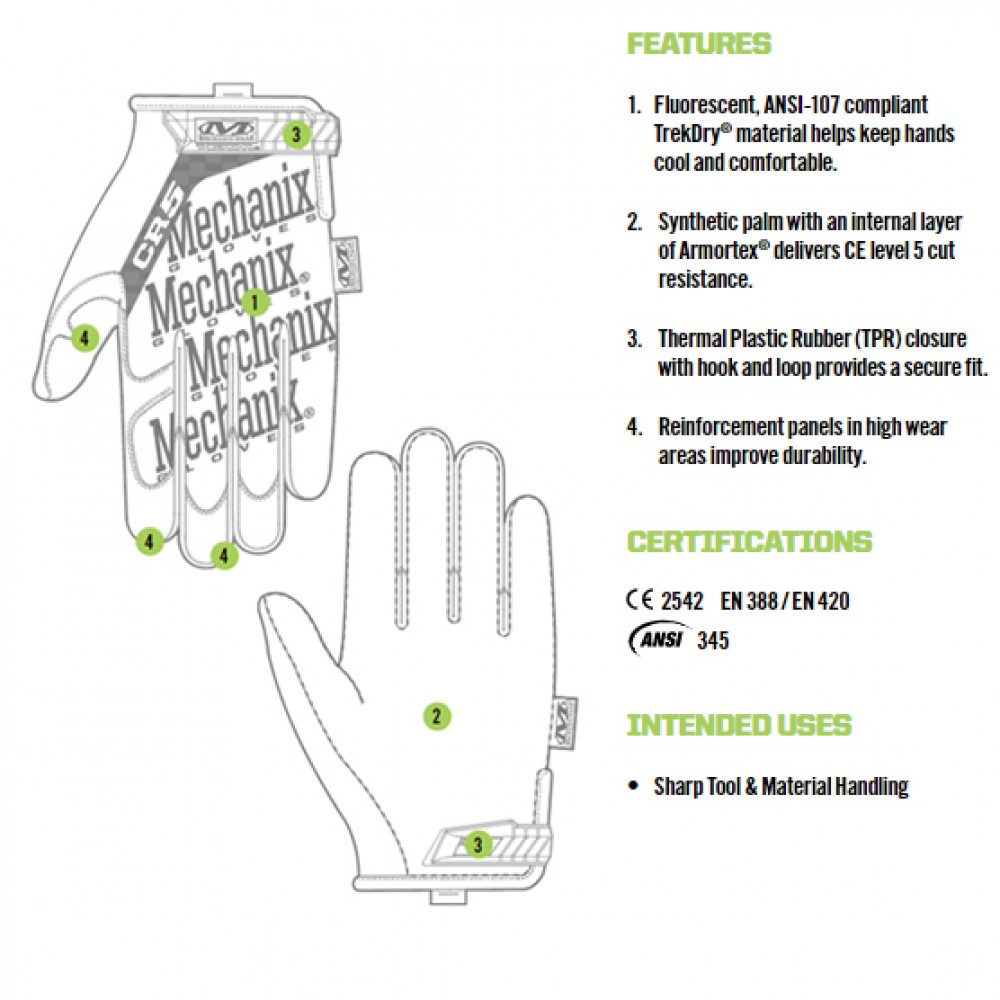 3
CR5
Mechanix
GLOVES
Mechanix
GLOVES
1
Mechanix
GLOVES
Mechanix
GLOVES
4
4
4
2
3

FEATURES

1. Fluorescent, ANSI-107 compliant TrekDry® material helps keep hands cool and comfortable.

2. Synthetic palm with an internal layer of Armortex® delivers CE level 5 cut resistance.

3. Thermal Plastic Rubber (TPR) closure with hook and loop provides a secure fit.

4. Reinforcement panels in high wear areas improve durability.

CERTIFICATIONS

CE 2542 EN 388 / EN 420
ANSI 345

INTENDED USES

• Sharp Tool & Material Handling