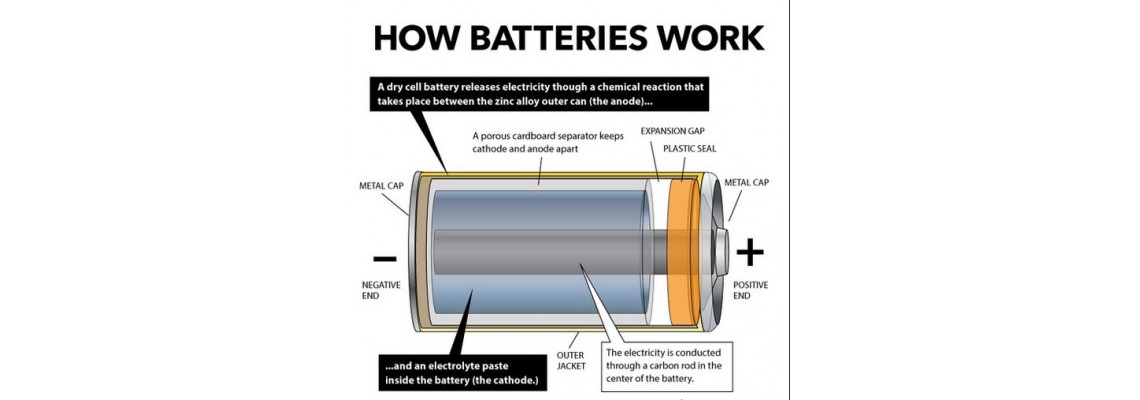 HOW BATTERIES WORK

A dry cell battery releases electricity though a chemical reaction that takes place between the zinc alloy outer can (the anode)...

A porous cardboard separator keeps cathode and anode apart

EXPANSION GAP

PLASTIC SEAL

METAL CAP

METAL CAP

−

NEGATIVE END

+

POSITIVE END

...and an electrolyte paste inside the battery (the cathode.)

OUTER JACKET

The electricity is conducted through a carbon rod in the center of the battery.