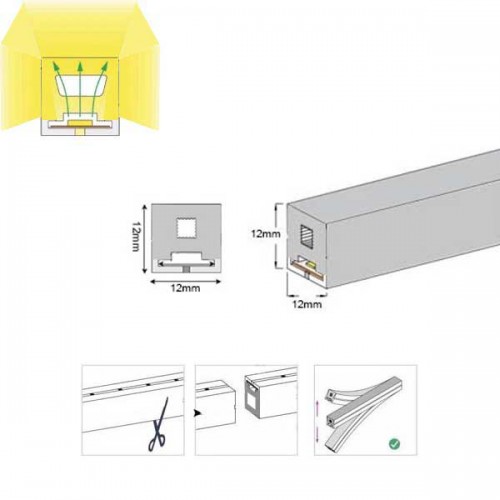 12mm
12mm
12mm
12mm