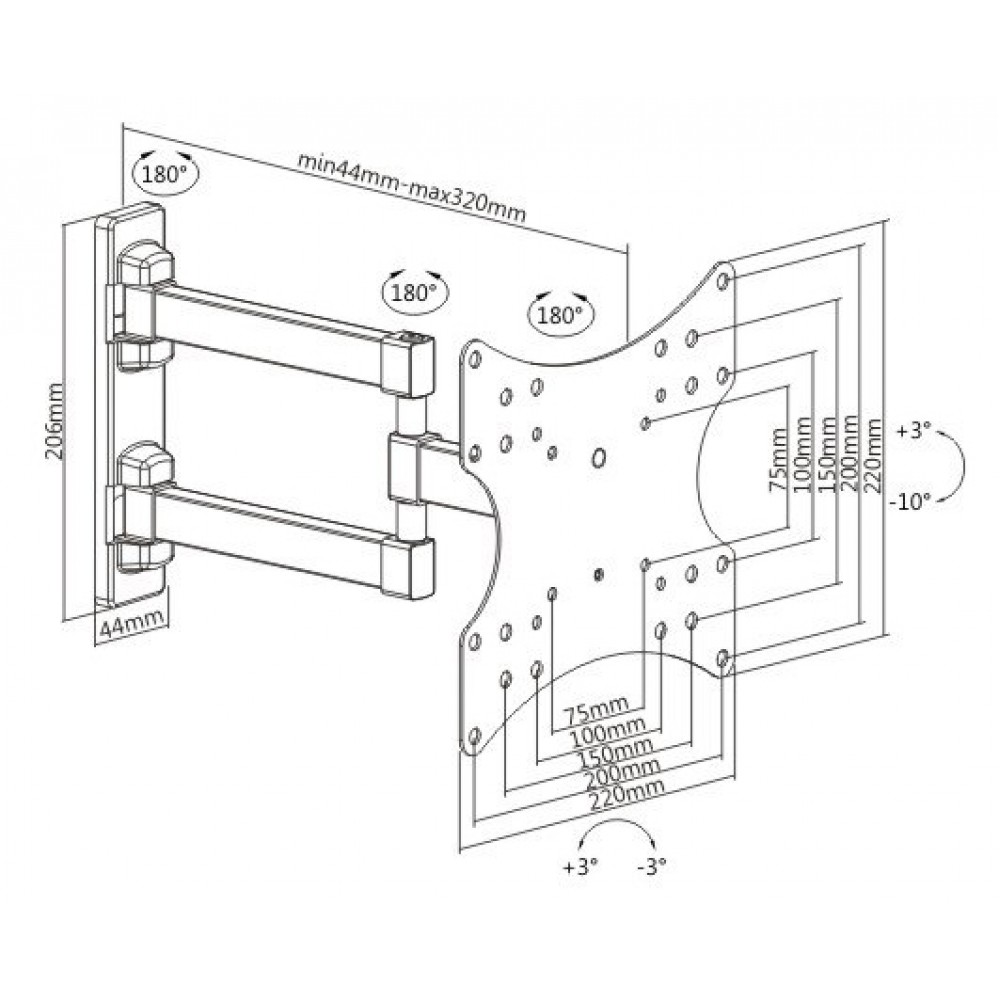 180°

min44mm-max320mm

180°

180°

206mm

44mm

75mm
100mm
150mm
200mm
220mm

+3°

-10°

75mm
100mm
150mm
200mm
220mm

+3°

-3°