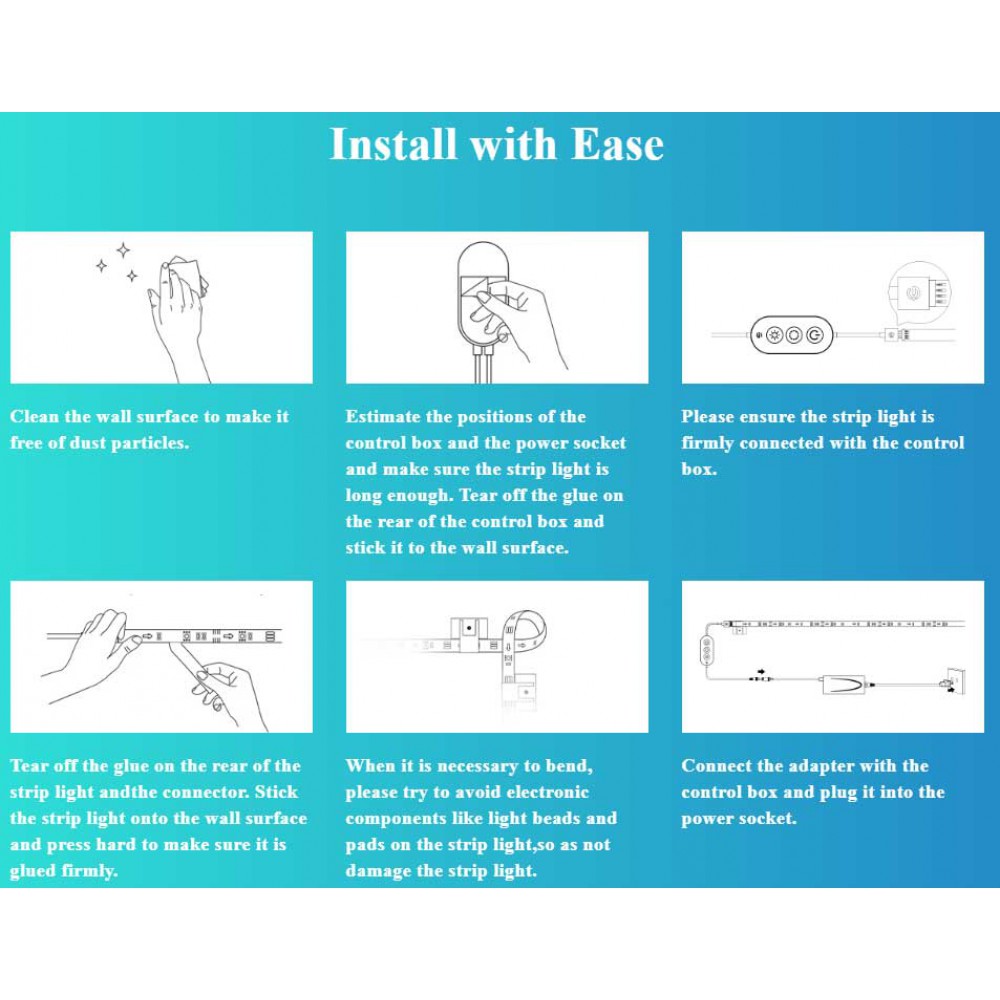 Install with Ease

Clean the wall surface to make it free of dust particles.

Estimate the positions of the control box and the power socket and make sure the strip light is long enough. Tear off the glue on the rear of the control box and stick it to the wall surface.

Please ensure the strip light is firmly connected with the control box.

Tear off the glue on the rear of the strip light andthe connector. Stick the strip light onto the wall surface and press hard to make sure it is glued firmly.

When it is necessary to bend, please try to avoid electronic components like light beads and pads on the strip light,so as not damage the strip light.

Connect the adapter with the control box and plug it into the power socket.