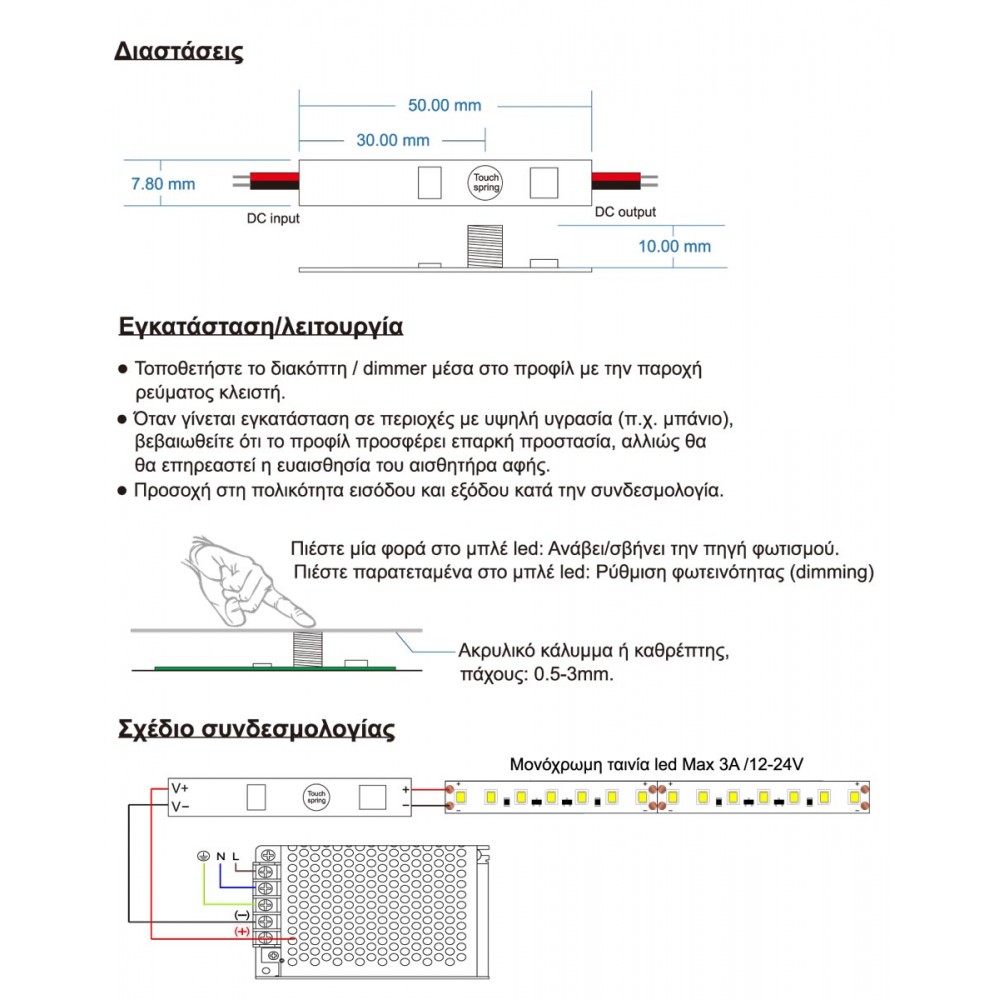 Διαστάσεις

50.00 mm

30.00 mm

7.80 mm

Touch spring

DC input

DC output

10.00 mm

Εγκατάσταση/λειτουργία

● Τοποθετήστε το διακόπτη / dimmer μέσα στο προφίλ με την παροχή ρεύματος κλειστή.

● Όταν γίνεται εγκατάσταση σε περιοχές με υψηλή υγρασία (π.χ. μπάνιο), βεβαιωθείτε ότι το προφίλ προσφέρει επαρκή προστασία, αλλιώς θα θα επηρεαστεί η ευαισθησία του αισθητήρα αφής.

● Προσοχή στη πολικότητα εισόδου και εξόδου κατά την συνδεσμολογία.

Πιέστε μία φορά στο μπλέ led: Ανάβει/σβήνει την πηγή φωτισμού.
Πιέστε παρατεταμένα στο μπλέ led: Ρύθμιση φωτεινότητας (dimming)

Ακρυλικό κάλυμμα ή καθρέπτης, πάχους: 0.5-3mm.

Σχέδιο συνδεσμολογίας

Μονόχρωμη ταινία led Max 3A /12-24V

V+
V−

Touch spring

+
−

N L

(−)
(+)