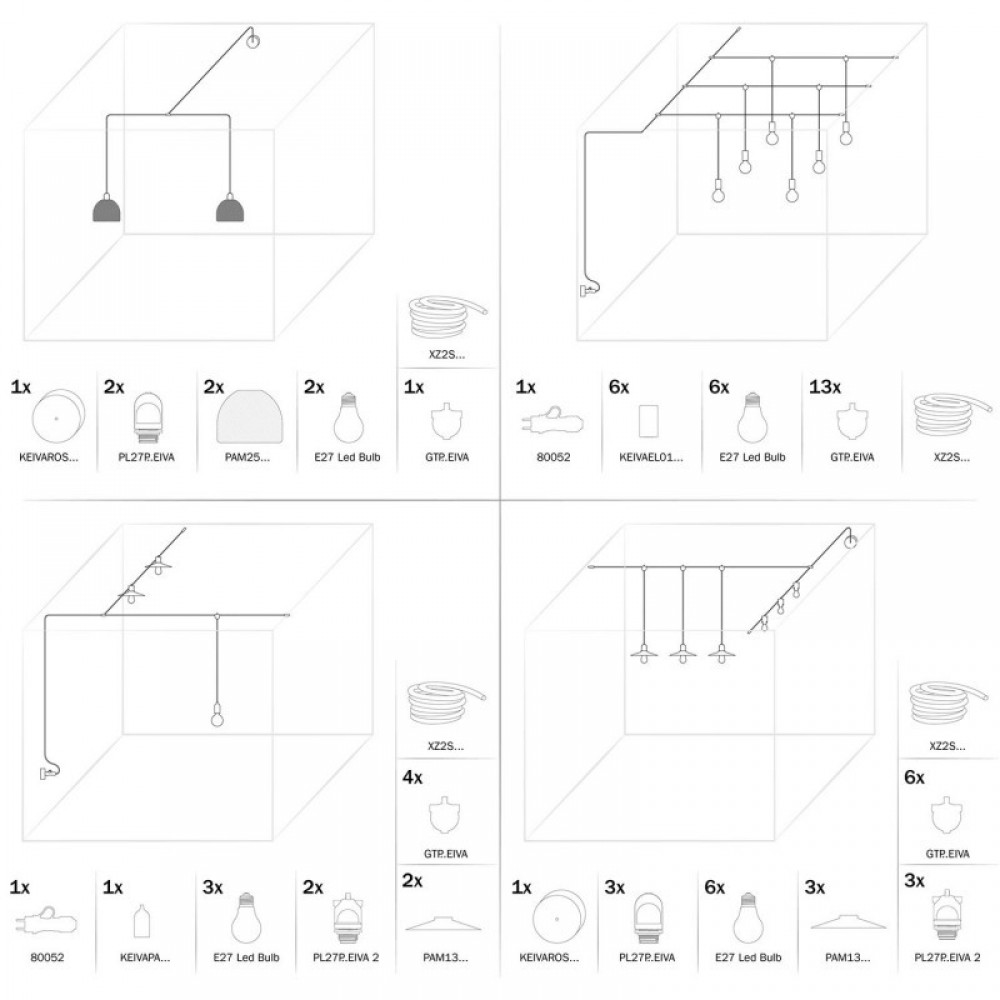 XZ2S...

1x
KEIVAROS...

2x
PL27P.EIVA

2x
PAM25...

2x
E27 Led Bulb

1x
GTP.EIVA

1x
80052

6x
KEIVAEL01...

6x
E27 Led Bulb

13x
GTP.EIVA

XZ2S...

XZ2S...

4x
GTP.EIVA

1x
80052

1x
KEIVAPA...

3x
E27 Led Bulb

2x
PL27P.EIVA 2

2x
PAM13...

XZ2S...

6x
GTP.EIVA

1x
KEIVAROS...

3x
PL27P.EIVA

6x
E27 Led Bulb

3x
PAM13...

3x
PL27P.EIVA 2