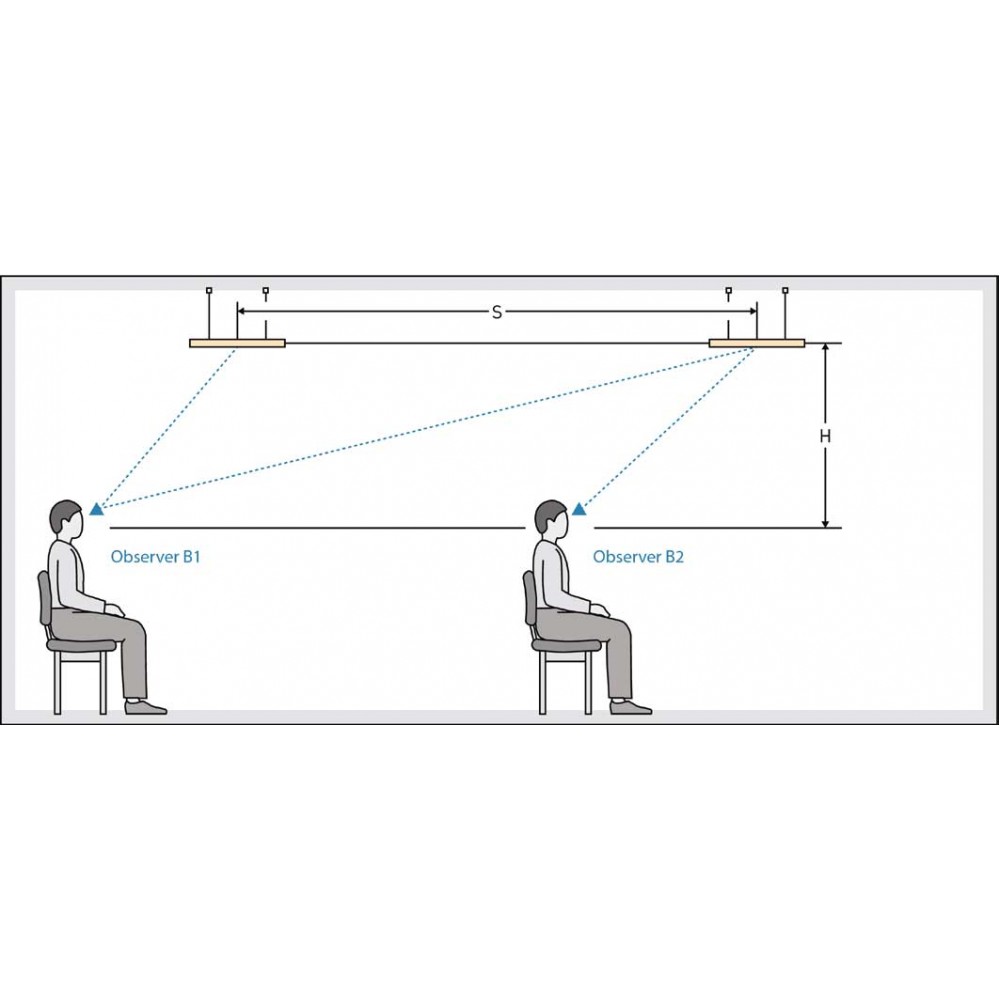 S

H

Observer B1

Observer B2