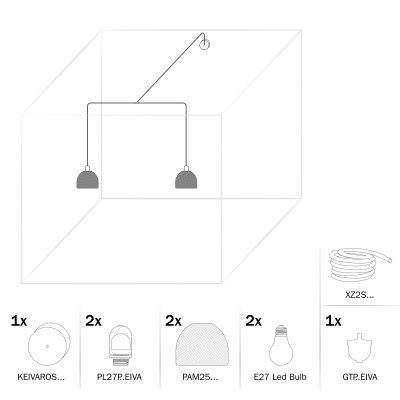 XZ2S...

1x
KEIVAROS...

2x
PL27P.EIVA

2x
PAM25...

2x
E27 Led Bulb

1x
GTP.EIVA